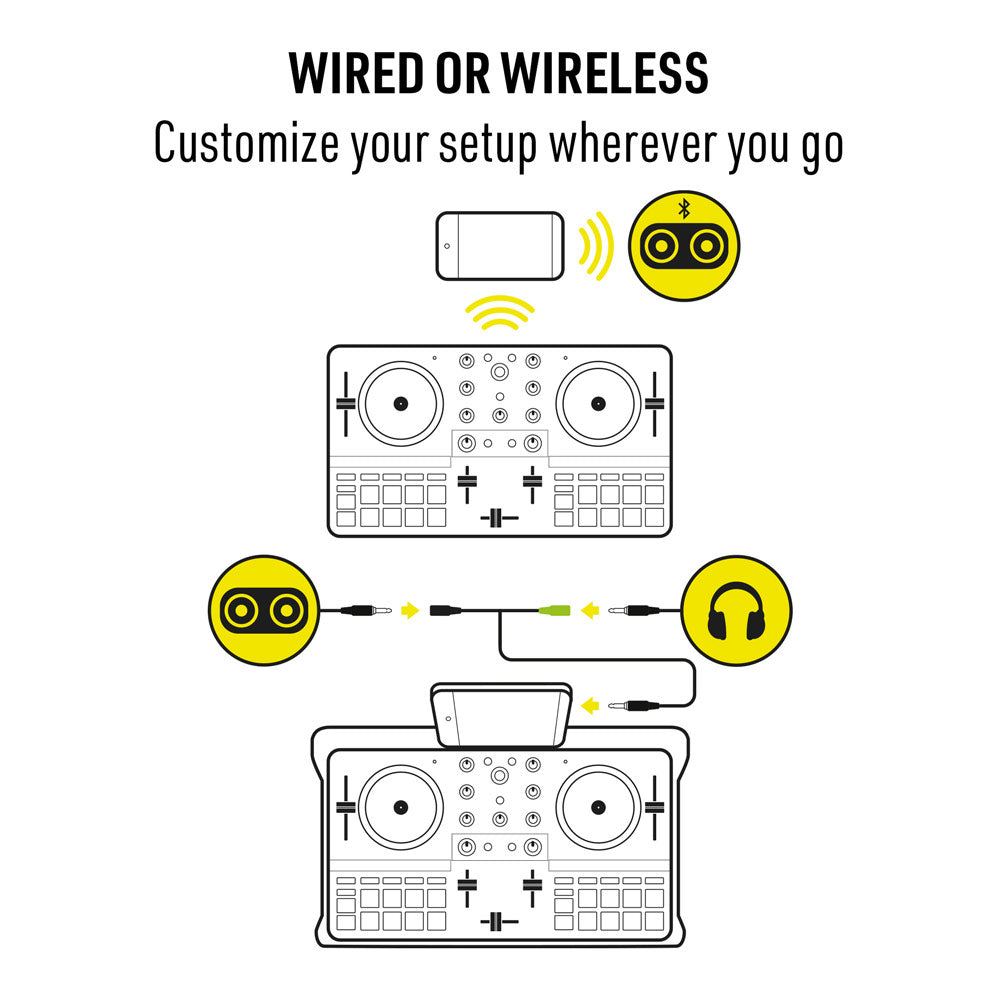 WIRED OR WIRELESS

Customize your setup wherever you go