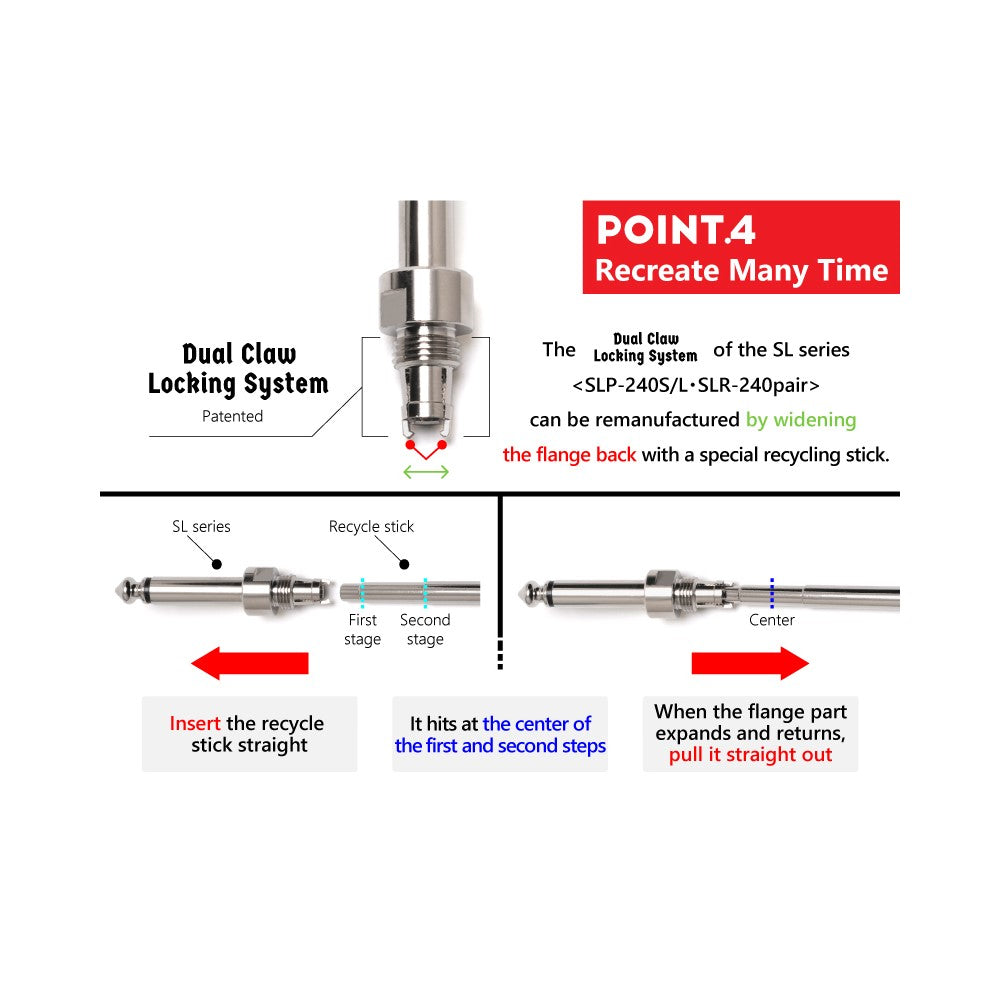 POINT.4
Recreate Many Time

Dual Claw Locking System
Patented

The Dual Claw Locking System of the SL series <SLP-240S/L・SLR-240pair> can be remanufactured by widening the flange back with a special recycling stick.

SL series

Recycle stick

First stage

Second stage

Center

Insert the recycle stick straight

It hits at the center of the first and second steps

When the flange part expands and returns, pull it straight out